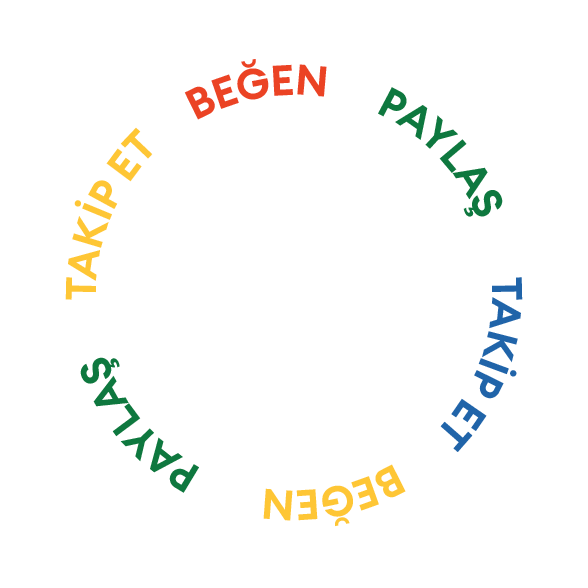 BEĞEN

PAYLAŞ

TAKİP ET

BEĞEN

PAYLAŞ

TAKİP ET